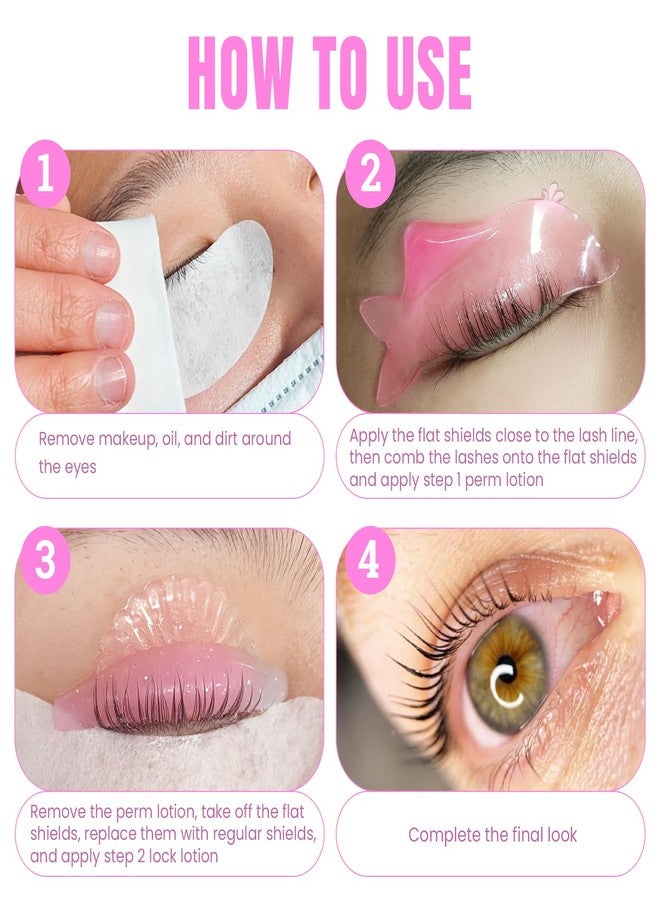 HOW TO USE

1

Remove makeup, oil, and dirt around the eyes

2

Apply the flat shields close to the lash line, then comb the lashes onto the flat shields and apply step 1 perm lotion

3

Remove the perm lotion, take off the flat shields, replace them with regular shields, and apply step 2 lock lotion

4

Complete the final look